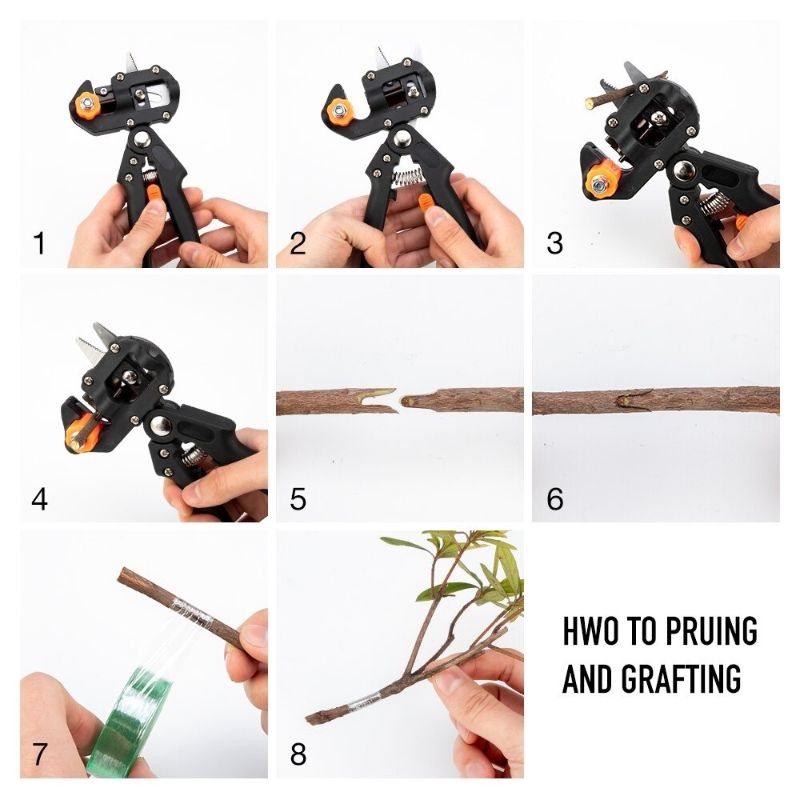 1

2

3

4

5

6

7

8

HWO TO PRUING AND GRAFTING