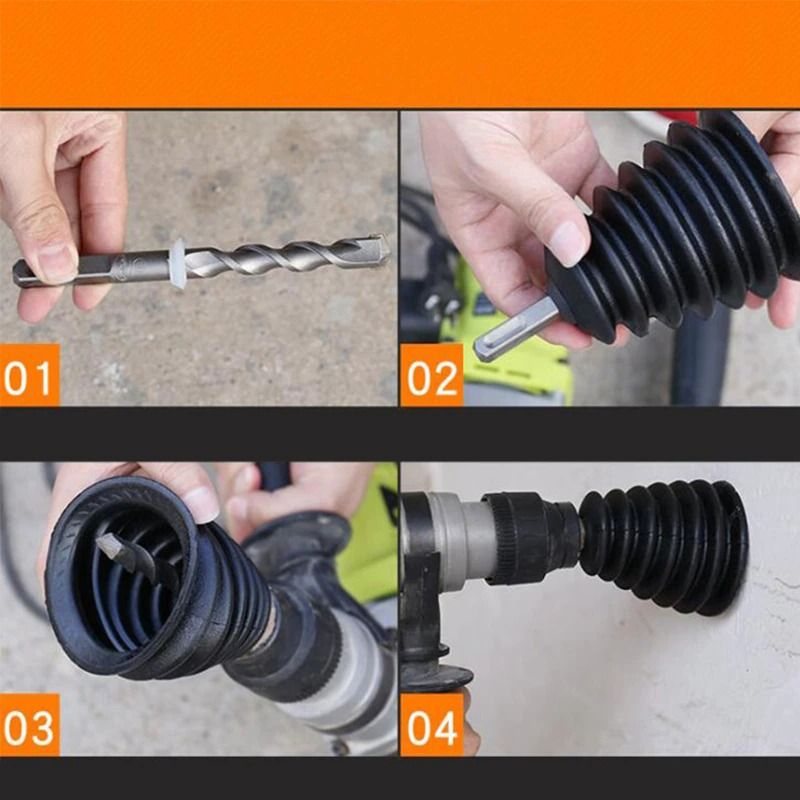 01

02

03

04