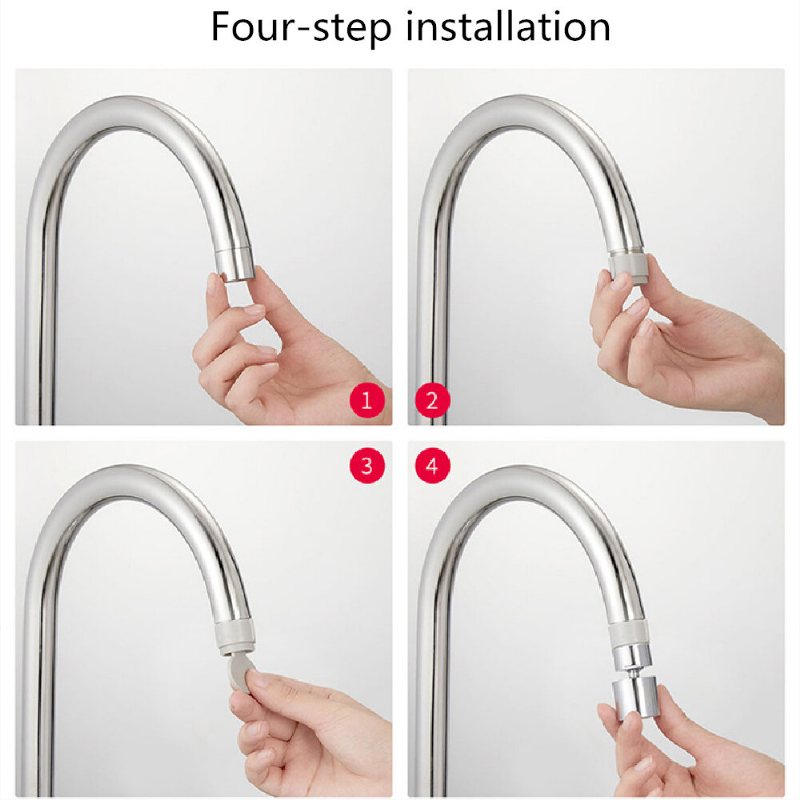 Four-step installation

1

2

3

4