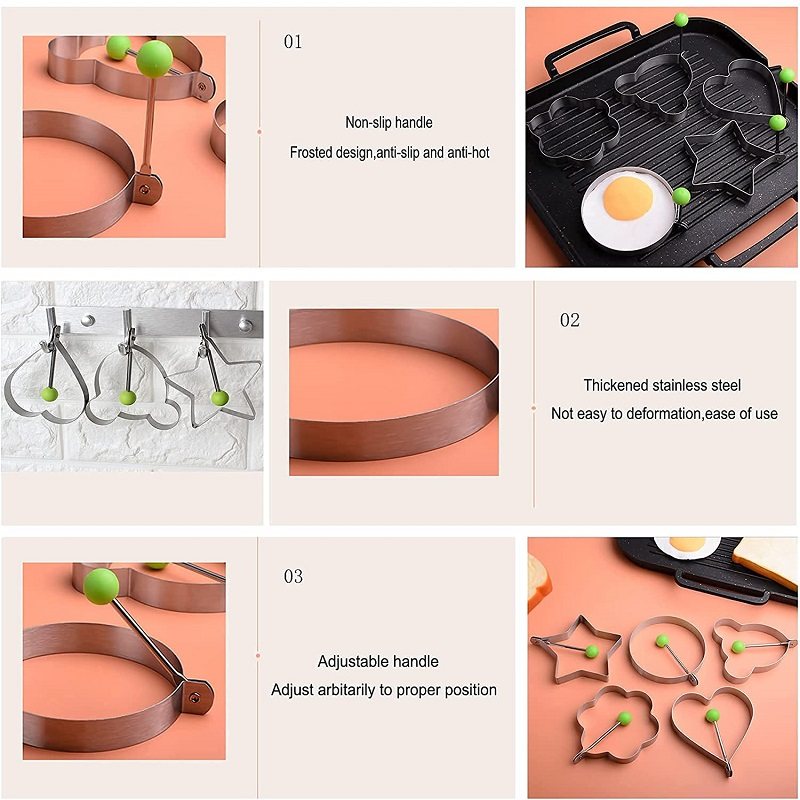 01

Non-slip handle

Frosted design,anti-slip and anti-hot

02

Thickened stainless steel

Not easy to deformation,ease of use

03

Adjustable handle

Adjust arbitarily to proper position