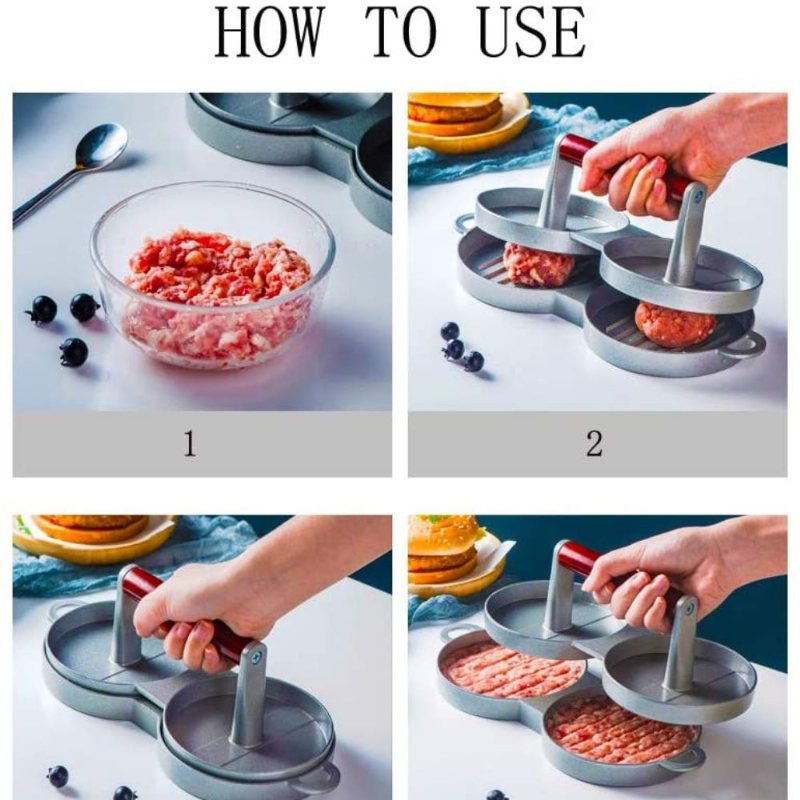 HOW TO USE

1

2