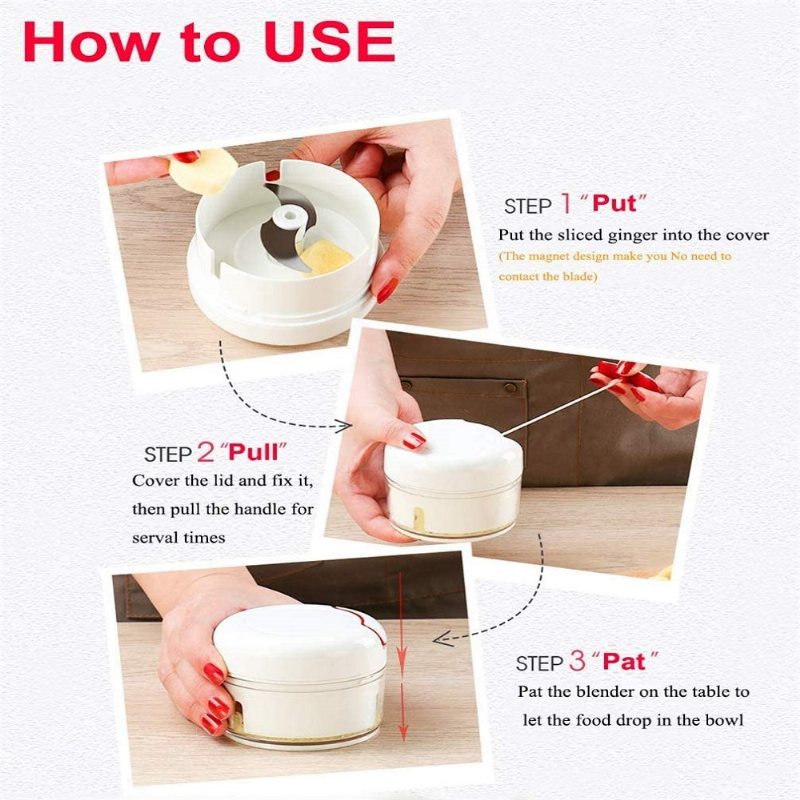 How to USE

STEP 1 "Put"
Put the sliced ginger into the cover
(The magnet design make you No need to contact the blade)

STEP 2 "Pull"
Cover the lid and fix it, then pull the handle for serval times

STEP 3 "Pat"
Pat the blender on the table to let the food drop in the bowl