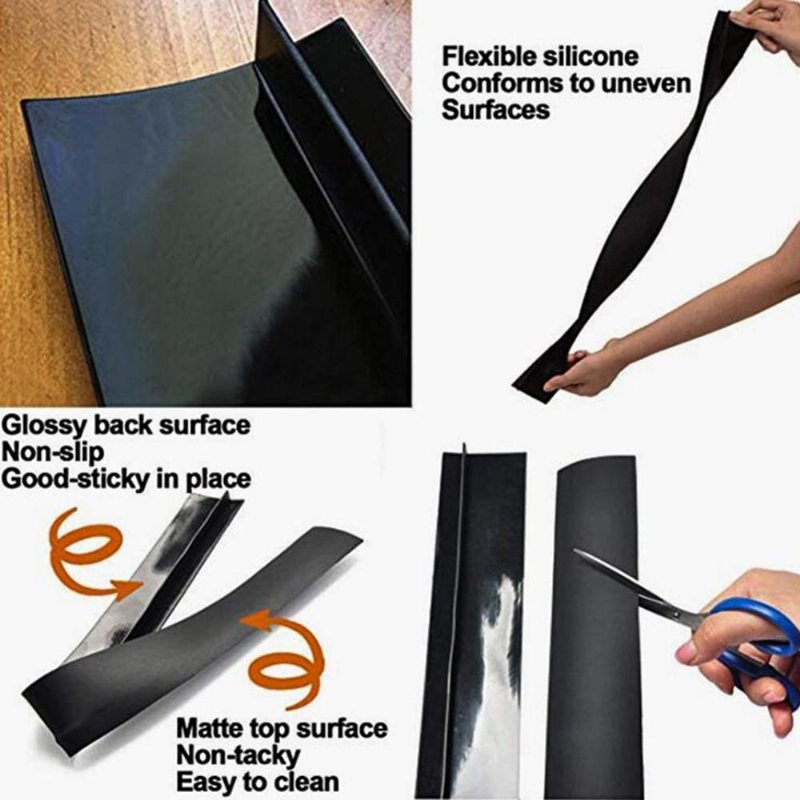 Flexible silicone
Conforms to uneven
Surfaces

Glossy back surface
Non-slip
Good-sticky in place

Matte top surface
Non-tacky
Easy to clean