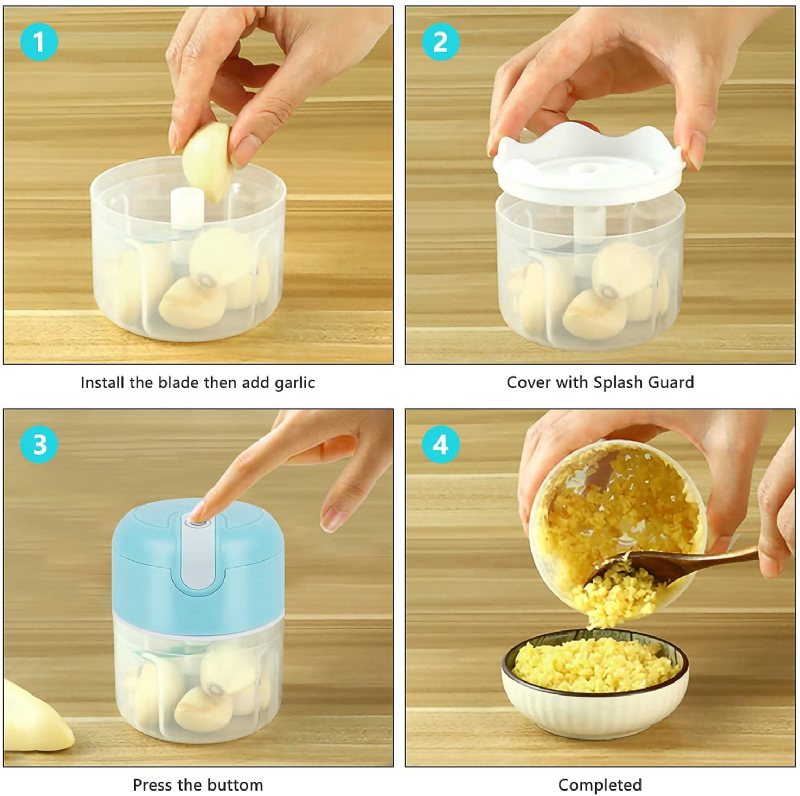 1
Install the blade then add garlic

2
Cover with Splash Guard

3
Press the buttom

4
Completed