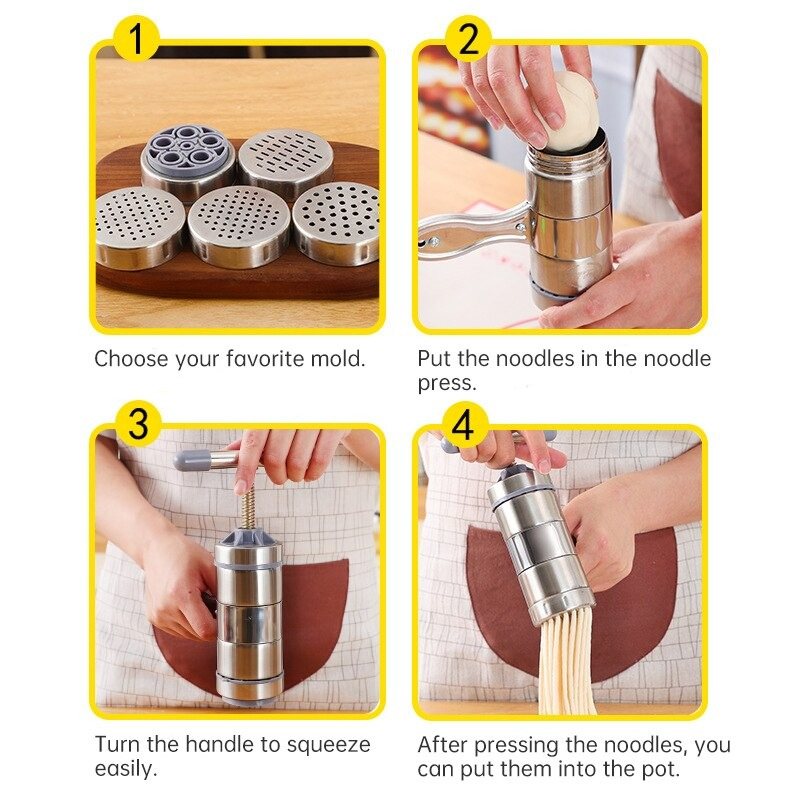 1

Choose your favorite mold.

2

Put the noodles in the noodle press.

3

Turn the handle to squeeze easily.

4

After pressing the noodles, you can put them into the pot.