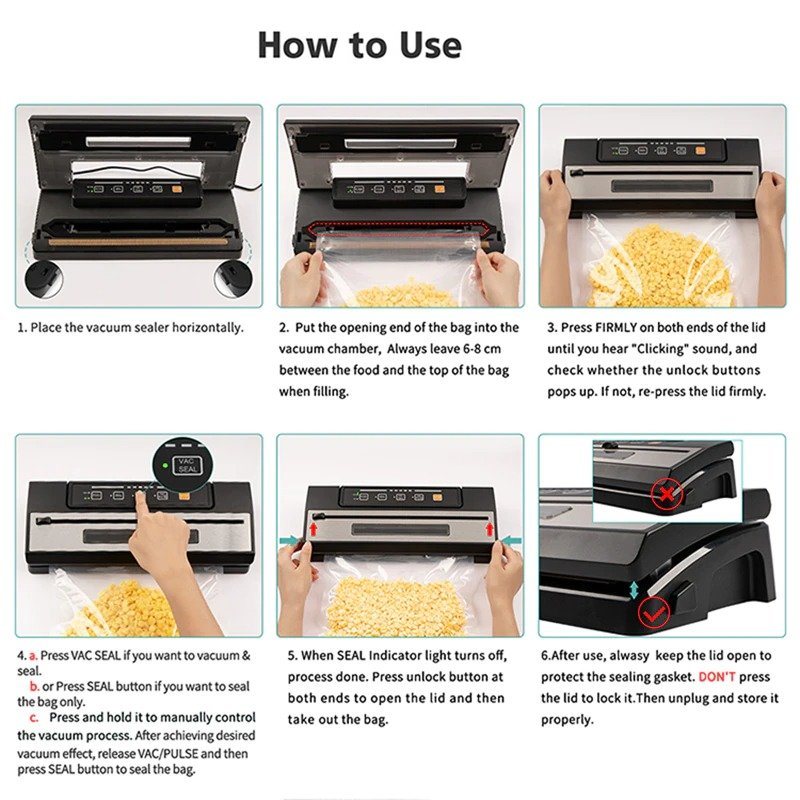 How to Use

1. Place the vacuum sealer horizontally.

2. Put the opening end of the bag into the vacuum chamber, Always leave 6-8 cm between the food and the top of the bag when filling.

3. Press FIRMLY on both ends of the lid until you hear "Clicking" sound, and check whether the unlock buttons pops up. If not, re-press the lid firmly.

VAC SEAL

4. a. Press VAC SEAL if you want to vacuum & seal.
b. or Press SEAL button if you want to seal the bag only.
c. Press and hold it to manually control the vacuum process. After achieving desired vacuum effect, release VAC/PULSE and then press SEAL button to seal the bag.

5. When SEAL Indicator light turns off, process done. Press unlock button at both ends to open the lid and then take out the bag.

6.After use, alwasy keep the lid open to protect the sealing gasket. DON'T press the lid to lock it.Then unplug and store it properly.