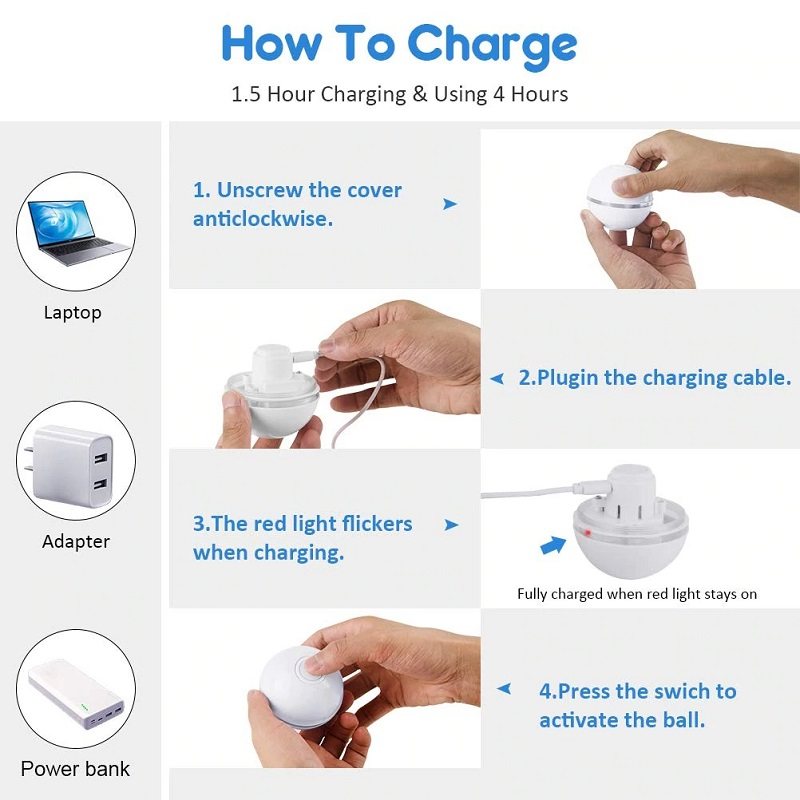 How To Charge

1.5 Hour Charging & Using 4 Hours

Laptop

Adapter

Power bank

1. Unscrew the cover anticlockwise.

2.Plugin the charging cable.

3.The red light flickers when charging.

Fully charged when red light stays on

4.Press the swich to activate the ball.