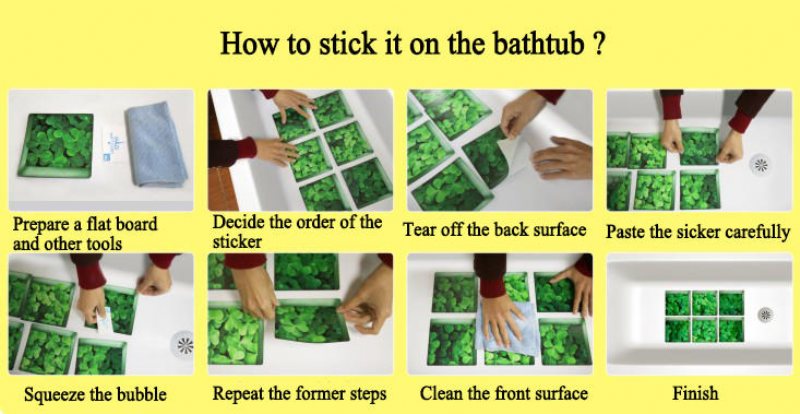 How to stick it on the bathtub ?

Prepare a flat board and other tools

Decide the order of the sticker

Tear off the back surface

Paste the sicker carefully

Squeeze the bubble

Repeat the former steps

Clean the front surface

Finish