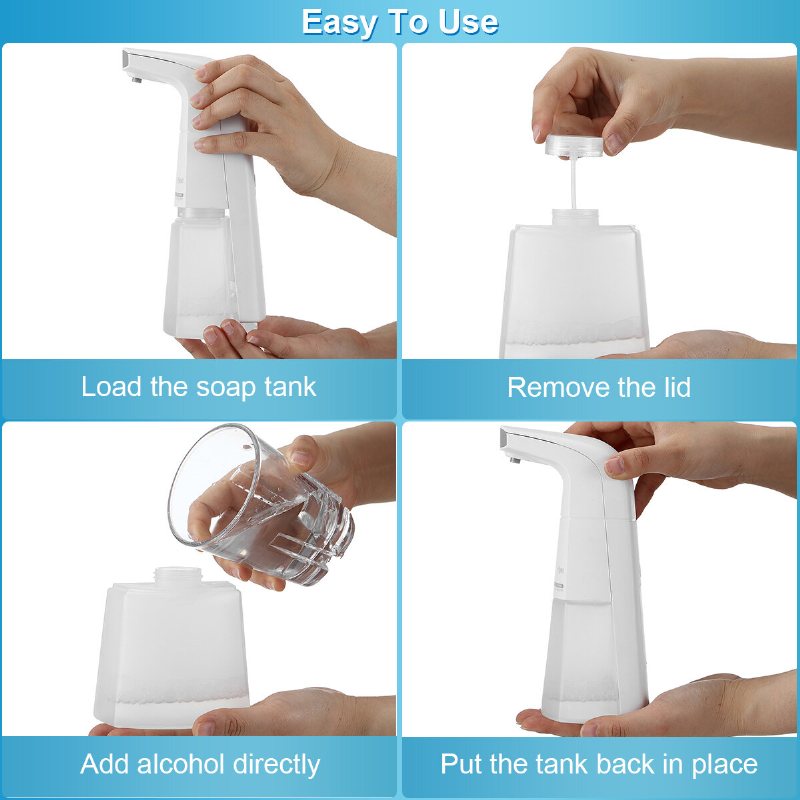 Easy To Use

Load the soap tank

Remove the lid

Add alcohol directly

Put the tank back in place