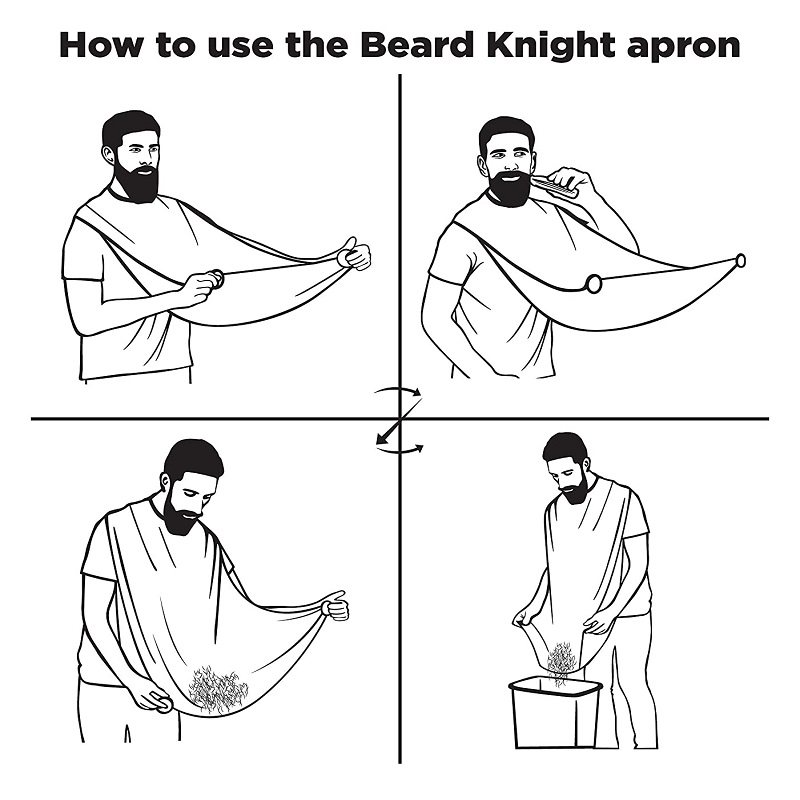 How to use the Beard Knight apron