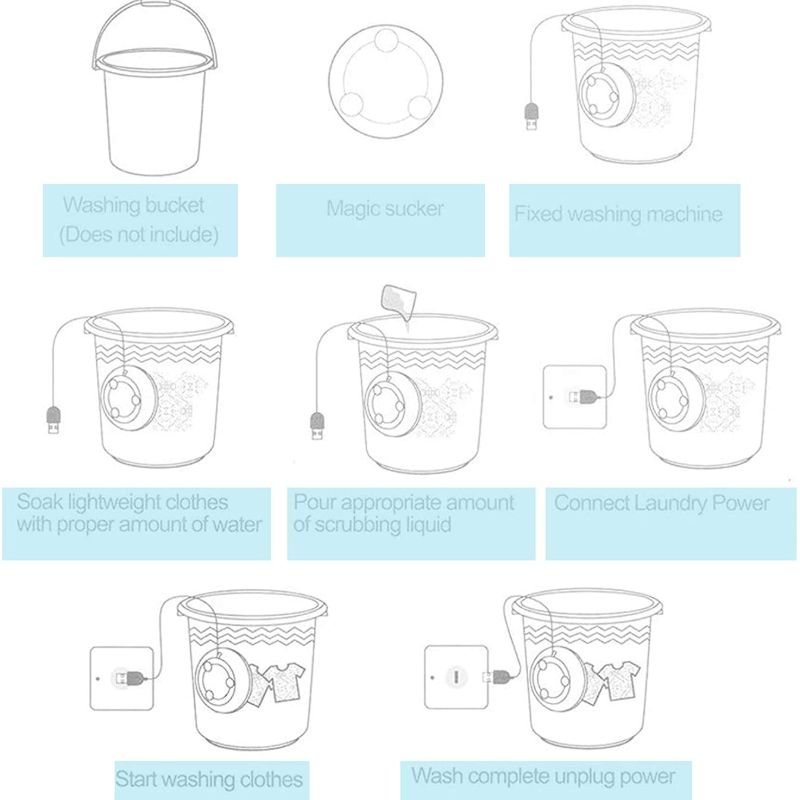 Washing bucket
(Does not include)

Magic sucker

Fixed washing machine

Soak lightweight clothes with proper amount of water

Pour appropriate amount of scrubbing liquid

Connect Laundry Power

Start washing clothes

Wash complete unplug power