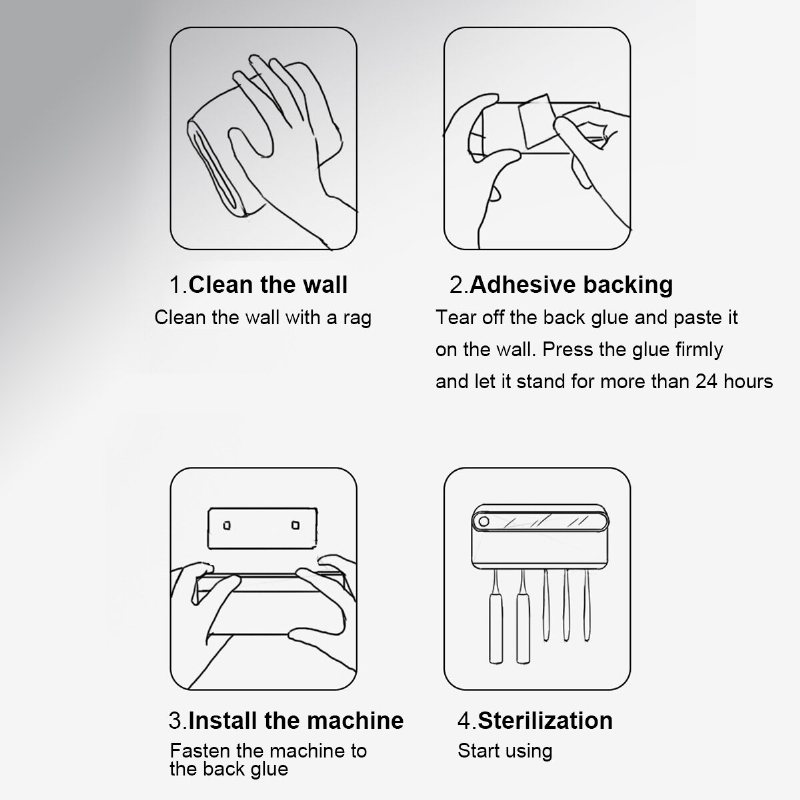 1.Clean the wall
Clean the wall with a rag

2.Adhesive backing
Tear off the back glue and paste it on the wall. Press the glue firmly and let it stand for more than 24 hours

3.Install the machine
Fasten the machine to the back glue

4.Sterilization
Start using