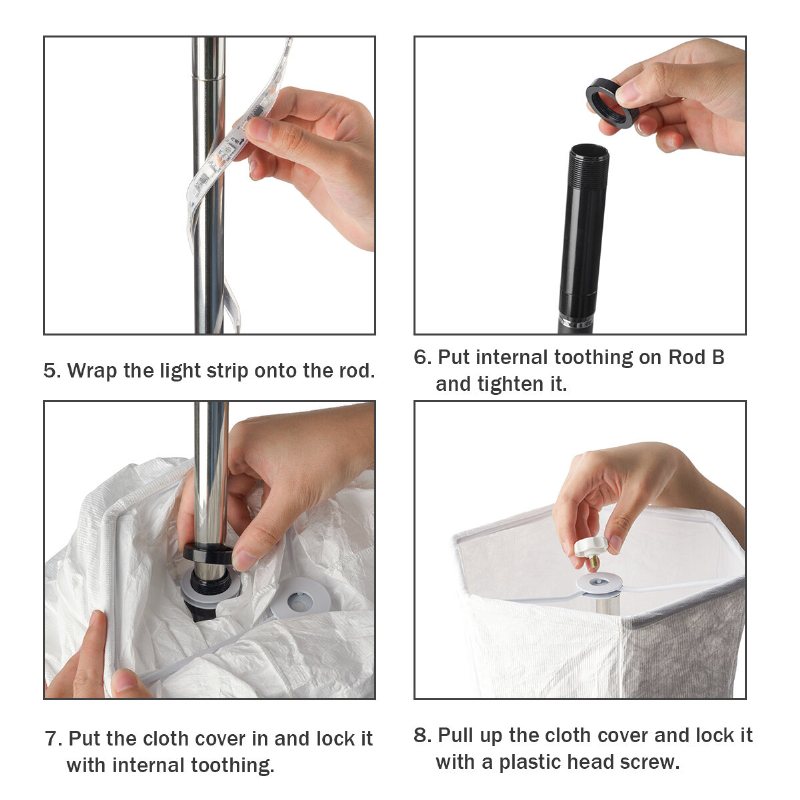 5. Wrap the light strip onto the rod.

6. Put internal toothing on Rod B and tighten it.

7. Put the cloth cover in and lock it with internal toothing.

8. Pull up the cloth cover and lock it with a plastic head screw.