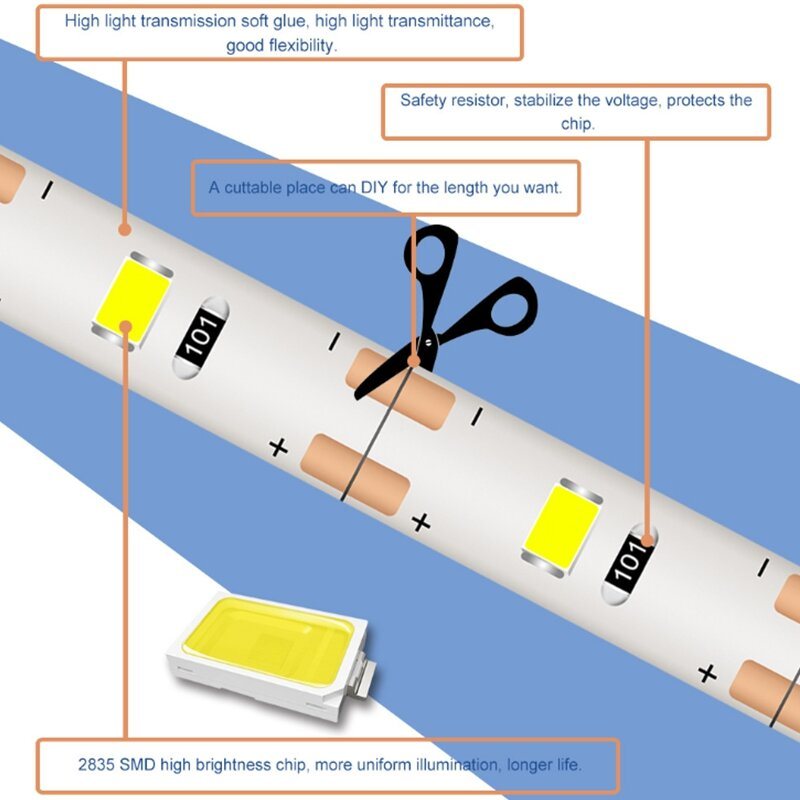 High light transmission soft glue, high light transmittance, good flexibility.

Safety resistor, stabilize the voltage, protects the chip.

A cuttable place can DIY for the length you want.

-

101

-

-

+

+

101

-

+

2835 SMD high brightness chip, more uniform illumination, longer life.