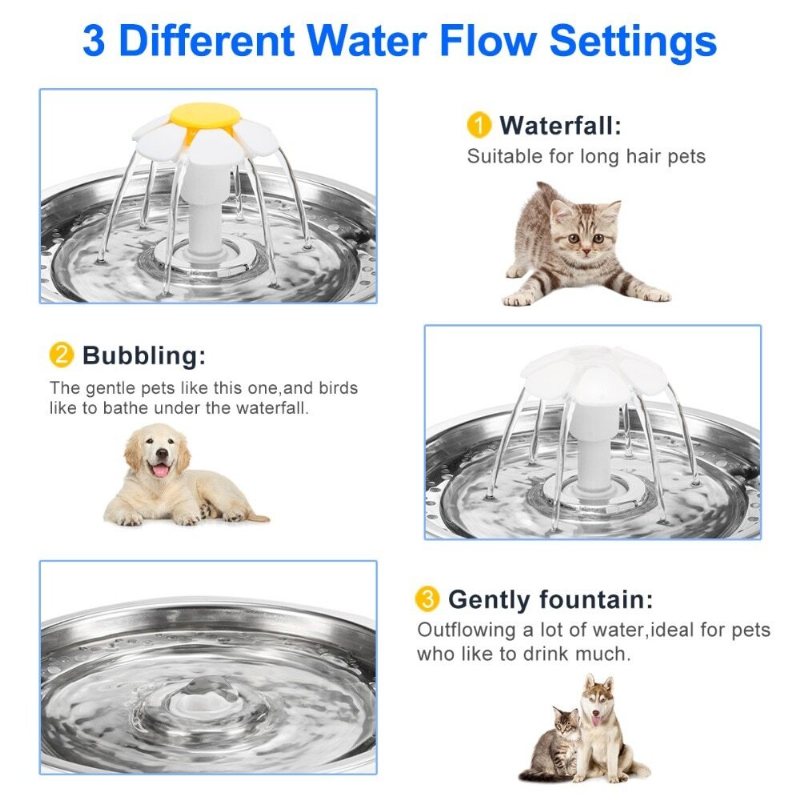 3 Different Water Flow Settings

1 Waterfall:
Suitable for long hair pets

2 Bubbling:
The gentle pets like this one,and birds like to bathe under the waterfall.

3 Gently fountain:
Outflowing a lot of water,ideal for pets who like to drink much.