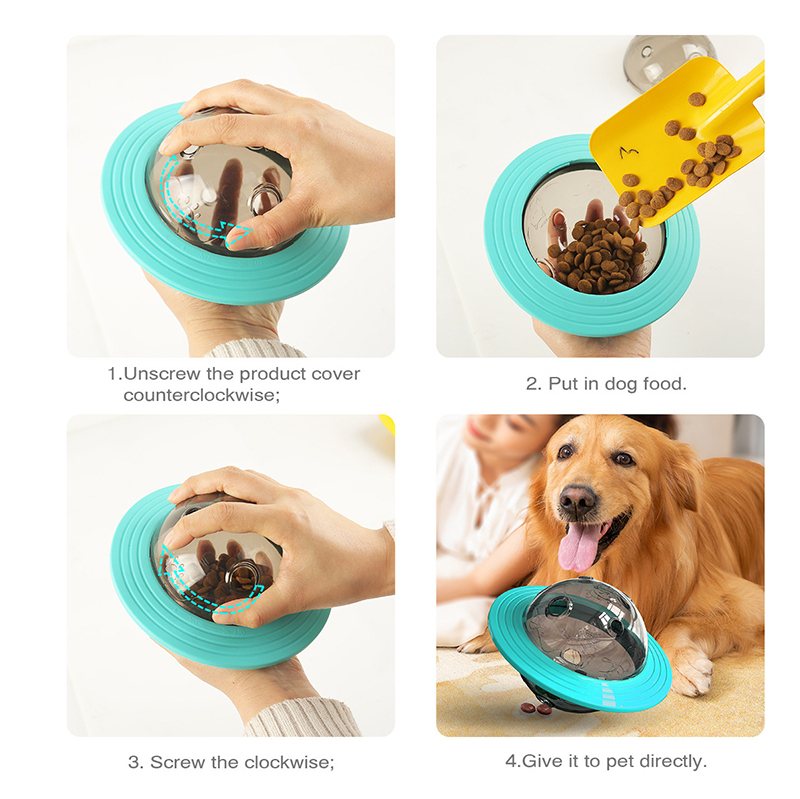 1.Unscrew the product cover counterclockwise;

2. Put in dog food.

3. Screw the clockwise;

4.Give it to pet directly.