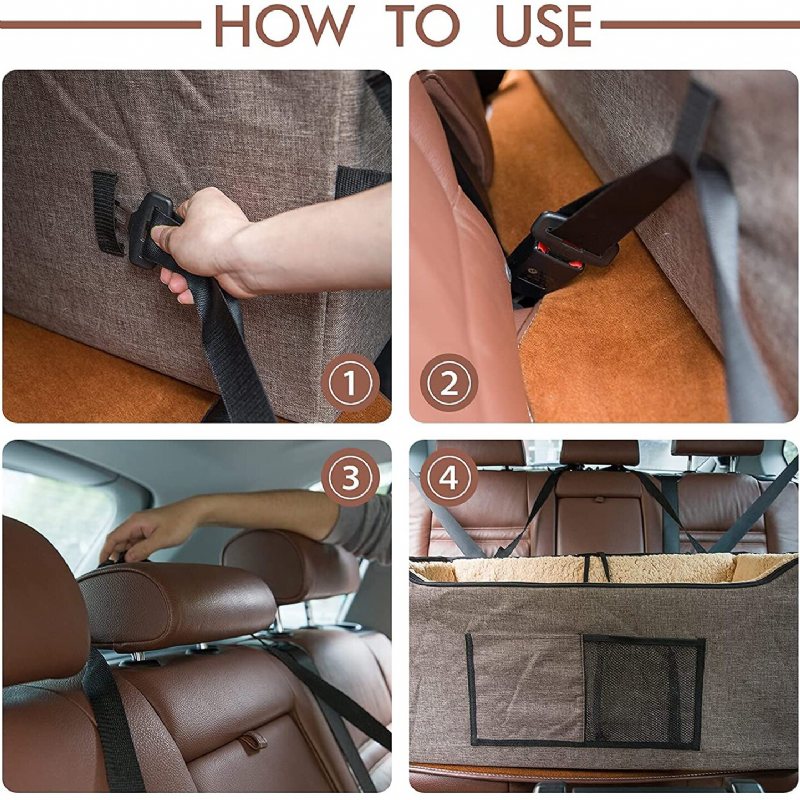 HOW TO USE

①

②

③

④