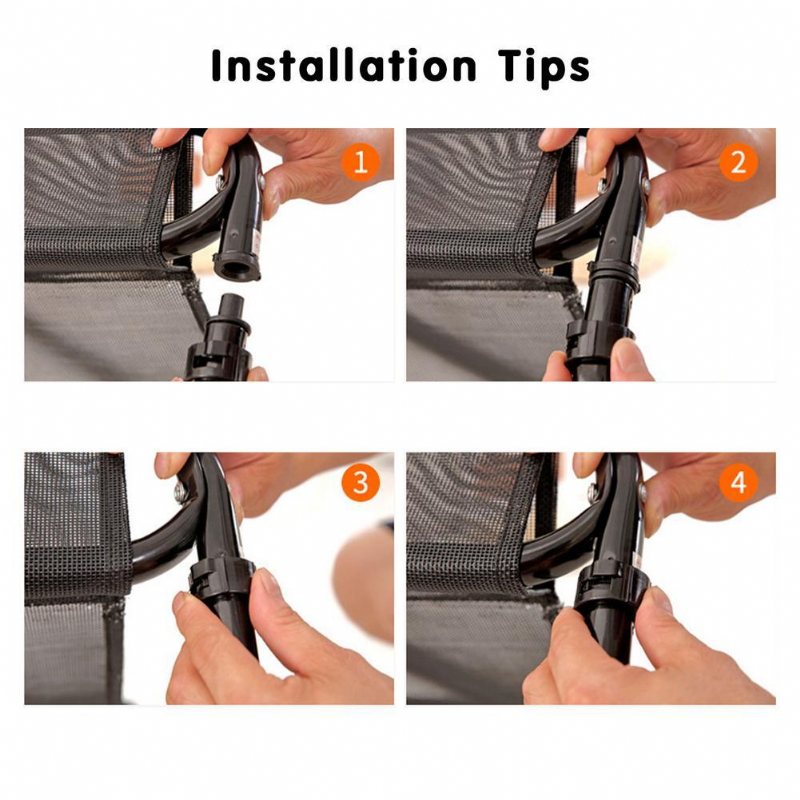 Installation Tips

1

2

3

4