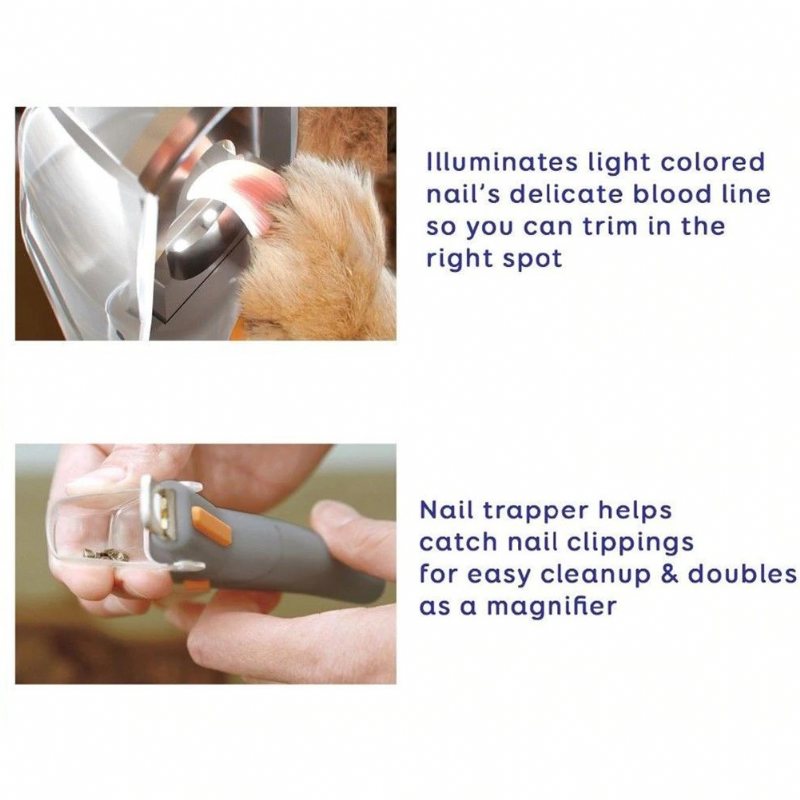 Illuminates light colored nail's delicate blood line so you can trim in the right spot

Nail trapper helps catch nail clippings for easy cleanup & doubles as a magnifier