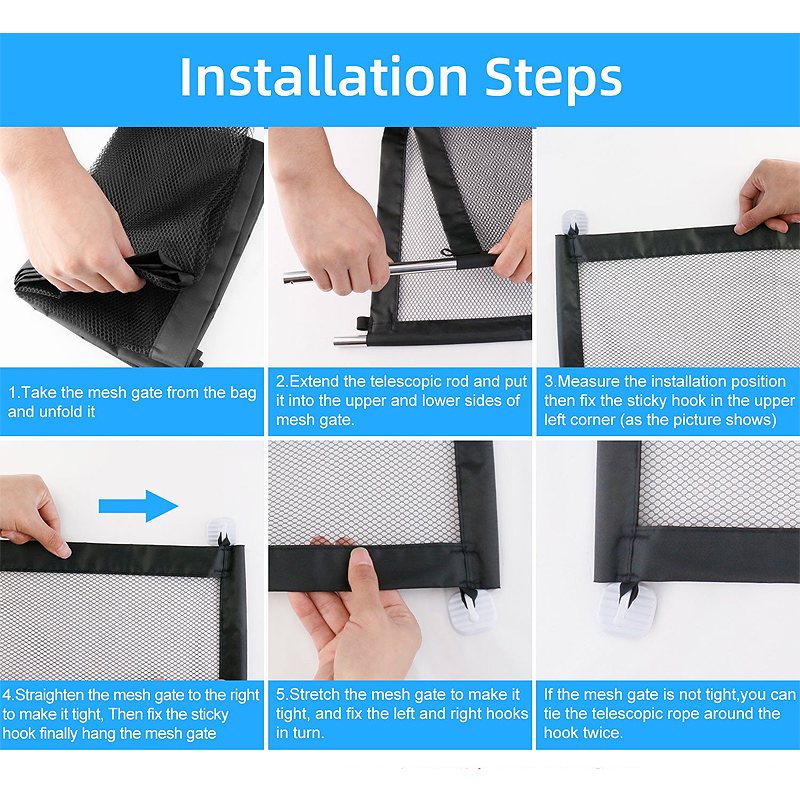 Installation Steps

1.Take the mesh gate from the bag and unfold it

2.Extend the telescopic rod and put it into the upper and lower sides of mesh gate.

3.Measure the installation position then fix the sticky hook in the upper left corner (as the picture shows)

4.Straighten the mesh gate to the right to make it tight, Then fix the sticky hook finally hang the mesh gate

5.Stretch the mesh gate to make it tight, and fix the left and right hooks in turn.

If the mesh gate is not tight,you can tie the telescopic rope around the hook twice.