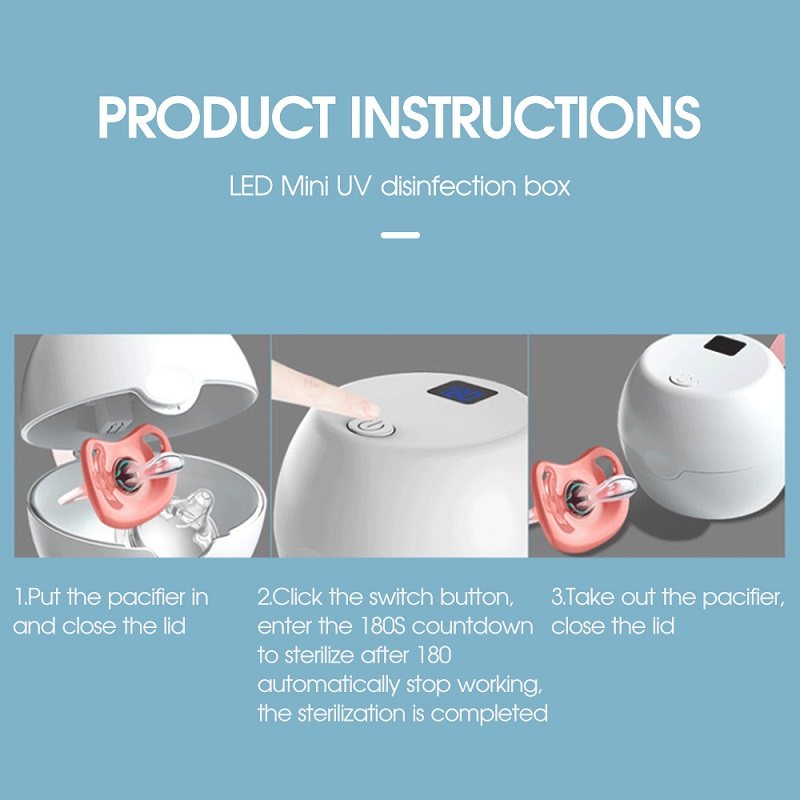 PRODUCT INSTRUCTIONS

LED Mini UV disinfection box

1.Put the pacifier in and close the lid

2.Click the switch button, enter the 180S countdown to sterilize after 180 automatically stop working, the sterilization is completed

3.Take out the pacifier, close the lid