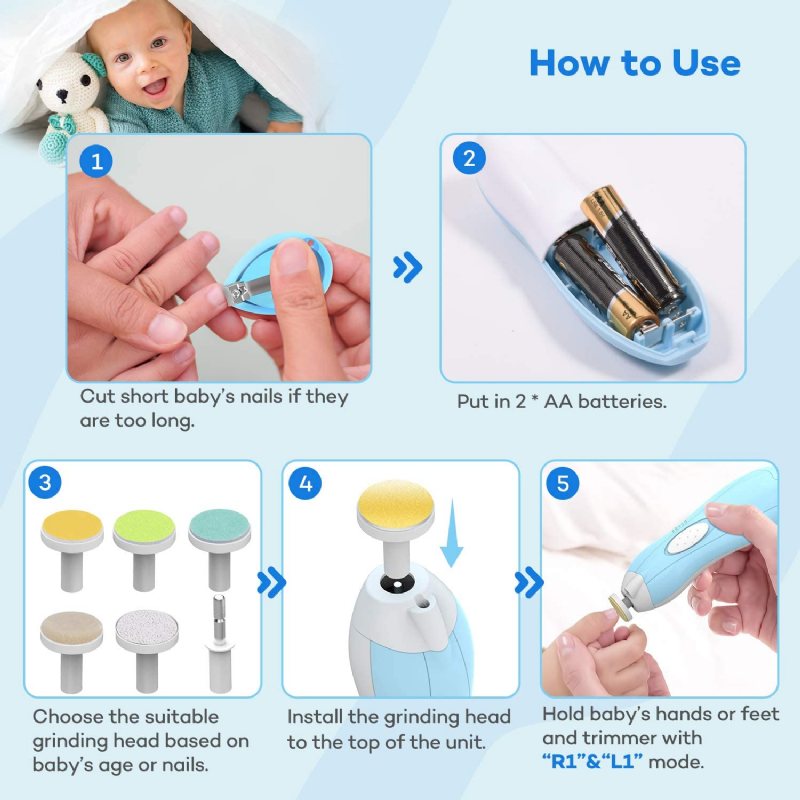 How to Use

1

Cut short baby's nails if they are too long.

2

Put in 2 * AA batteries.

3

Choose the suitable grinding head based on baby's age or nails.

4

Install the grinding head to the top of the unit.

5

Hold baby's hands or feet and trimmer with "R1"&"L1" mode.