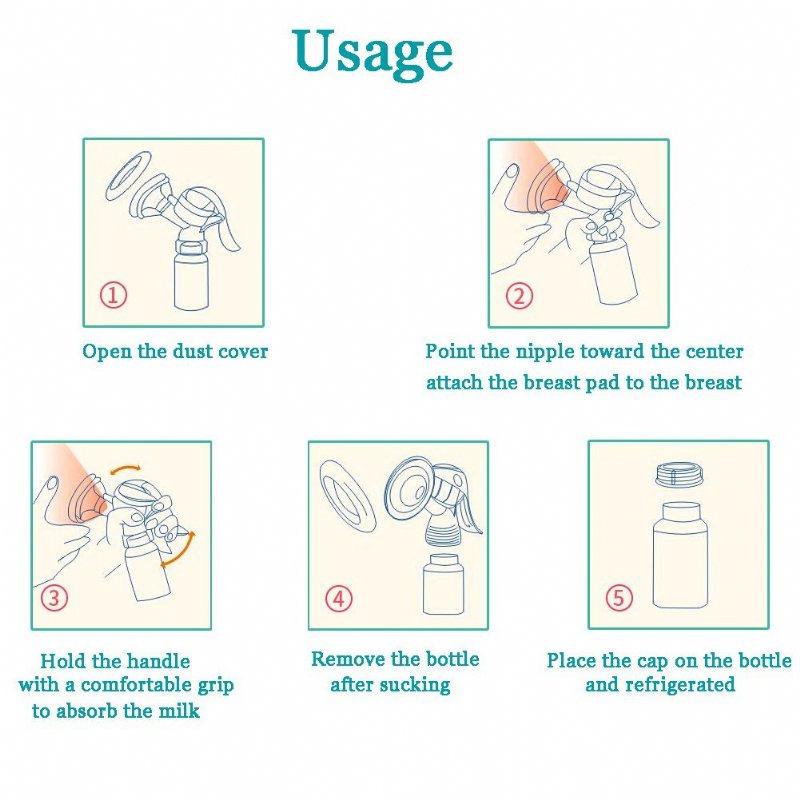 Usage

①

Open the dust cover

②

Point the nipple toward the center attach the breast pad to the breast

③

Hold the handle with a comfortable grip to absorb the milk

④

Remove the bottle after sucking

⑤

Place the cap on the bottle and refrigerated