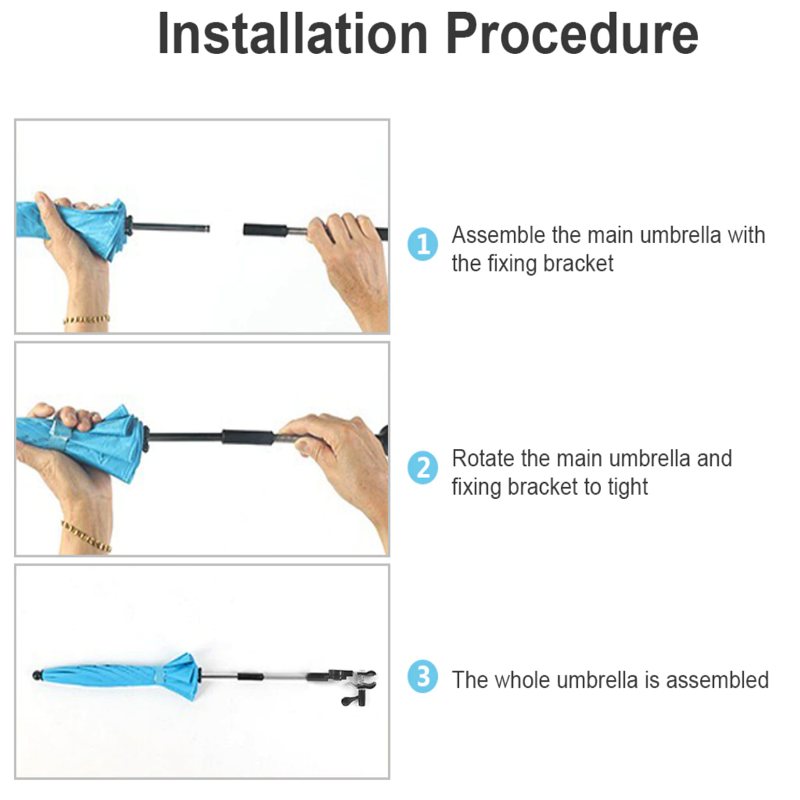 Installation Procedure

1 Assemble the main umbrella with the fixing bracket

2 Rotate the main umbrella and fixing bracket to tight

3 The whole umbrella is assembled