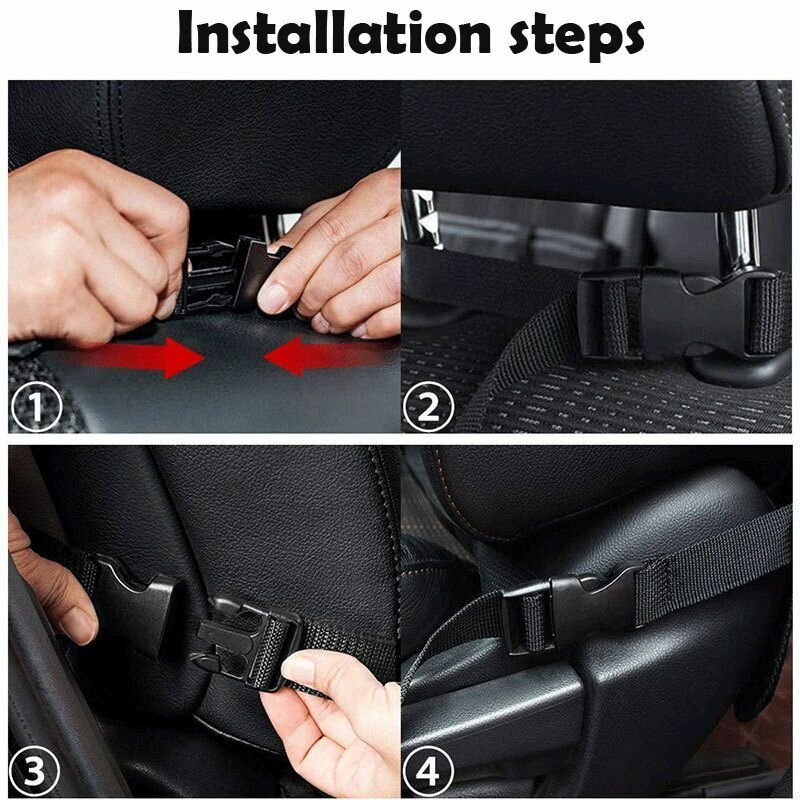 Installation steps

①

②

③

④